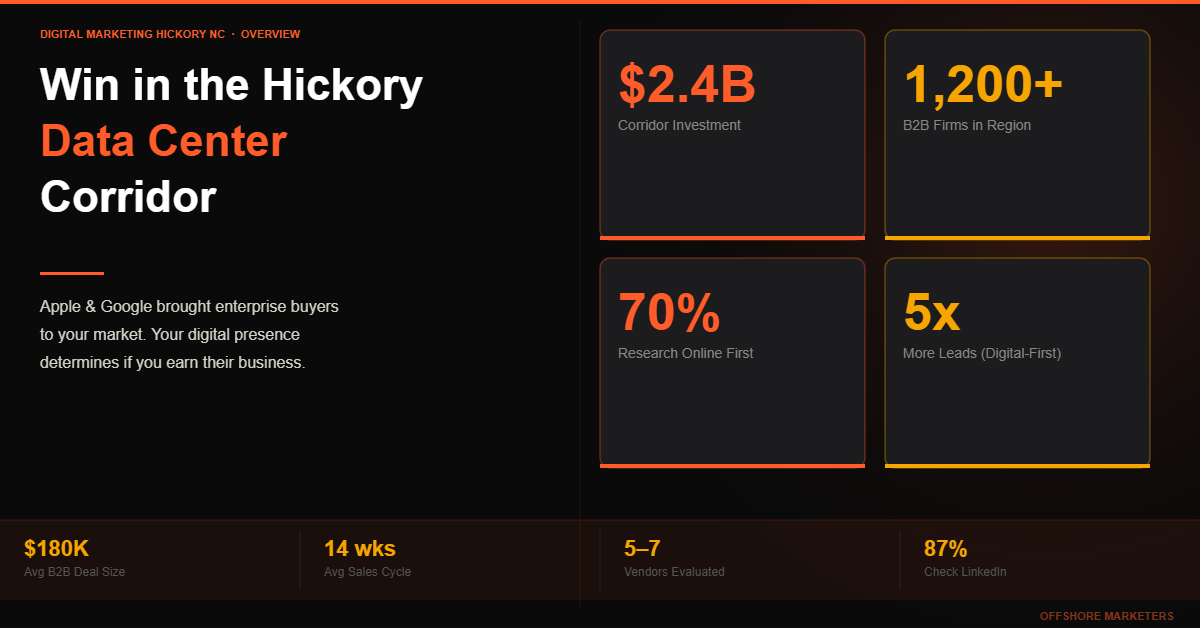 DIGITAL MARKETING HICKORY NC · OVERVIEW

Win in the Hickory Data Center Corridor

Apple & Google brought enterprise buyers to your market. Your digital presence determines if you earn their business.

$2.4B
Corridor Investment

1,200+
B2B Firms in Region

70%
Research Online First

5x
More Leads (Digital-First)

$180K
Avg B2B Deal Size

14 wks
Avg Sales Cycle

5–7
Vendors Evaluated

87%
Check LinkedIn

OFFSHORE MARKETERS